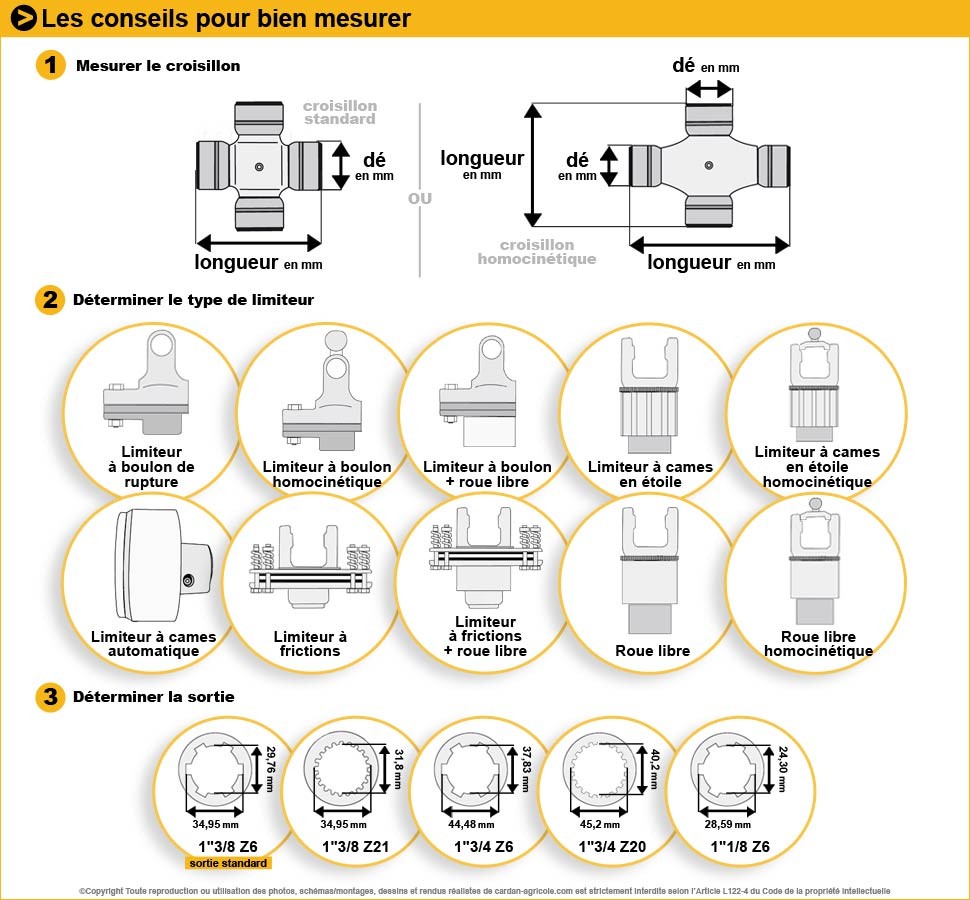 Les conseils pour bien mesurer

1 Mesurer le croisillon

croisillon standard

dé en mm

longueur en mm

OU

dé en mm

longueur en mm

dé en mm

croisillon homocinétique

longueur en mm

2 Déterminer le type de limiteur

Limiteur à boulon de rupture

Limiteur à boulon homocinétique

Limiteur à boulon + roue libre

Limiteur à cames en étoile

Limiteur à cames en étoile homocinétique

Limiteur à cames automatique

Limiteur à frictions

Limiteur à frictions + roue libre

Roue libre

Roue libre homocinétique

3 Déterminer la sortie

29,76 mm
34,95 mm
1"3/8 Z6
sortie standard

31,8 mm
34,95 mm
1"3/8 Z21

37,83 mm
44,48 mm
1"3/4 Z6

40,2 mm
45,2 mm
1"3/4 Z20

24,30 mm
28,59 mm
1"1/8 Z6

©Copyright Toute reproduction ou utilisation des photos, schémas/montages, dessins et rendus réalistes de cardan-agricole.com est strictement interdite selon l'Article L122-4 du Code de la propriété intellectuelle